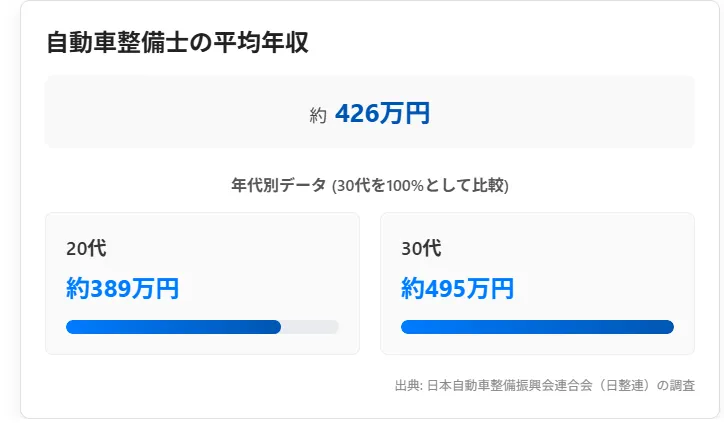 自動車整備士の平均年収

約 426万円

年代別データ (30代を100%として比較)

20代

約389万円

30代

約495万円

出典: 日本自動車整備振興会連合会（日整連）の調査