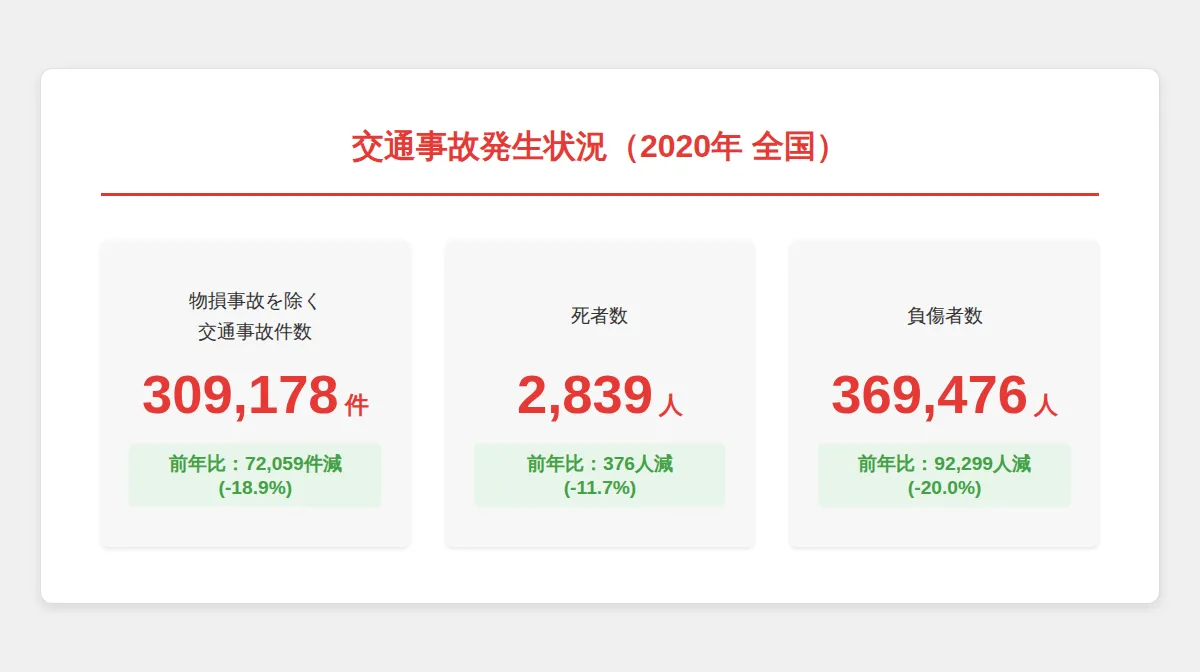 交通事故発生状況（2020年 全国）

物損事故を除く
交通事故件数

309,178件

前年比：72,059件減
(-18.9%)

死者数

2,839人

前年比：376人減
(-11.7%)

負傷者数

369,476人

前年比：92,299人減
(-20.0%)